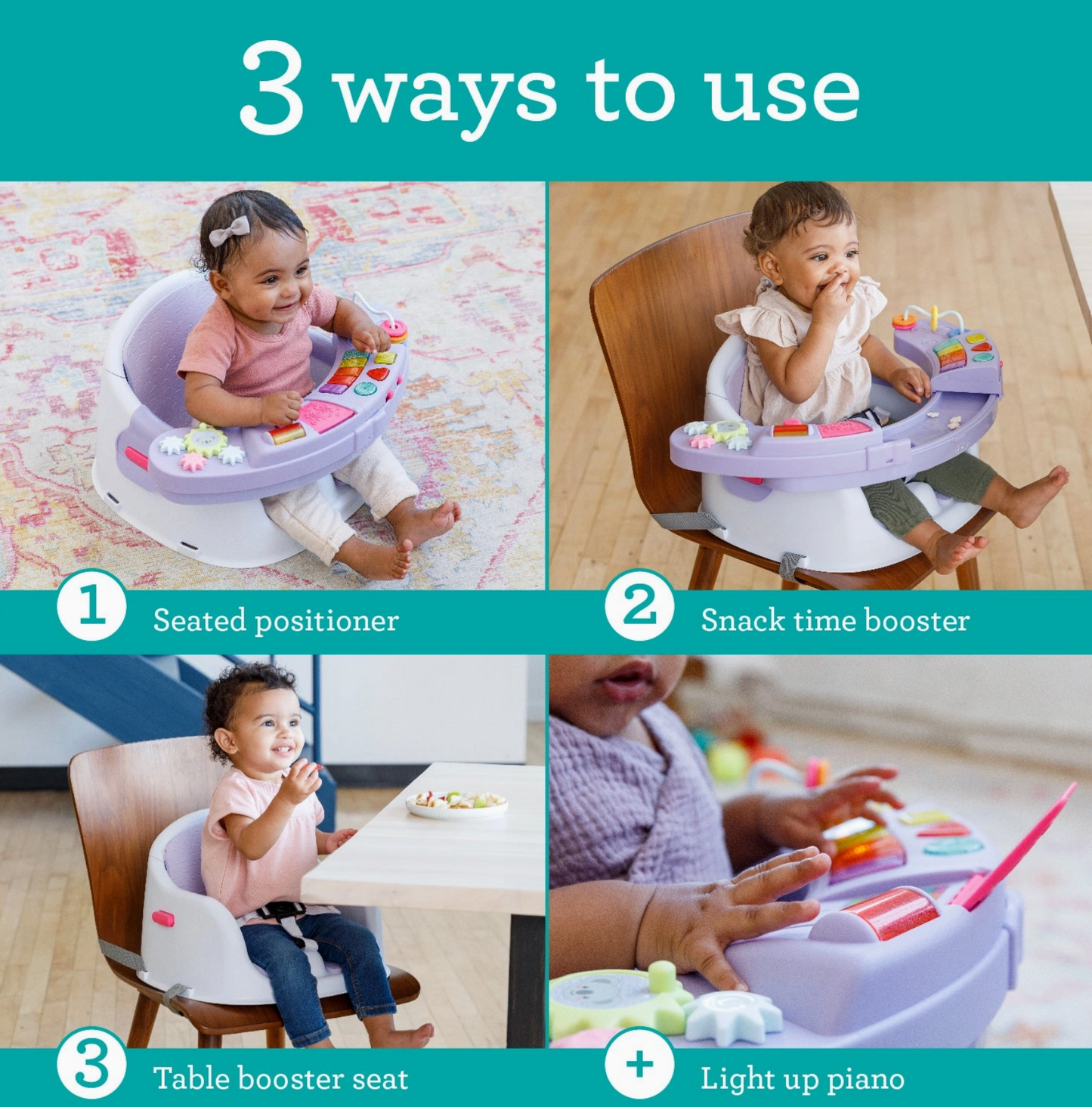 3 ways to use

1 Seated positioner

2 Snack time booster

3 Table booster seat

+ Light up piano