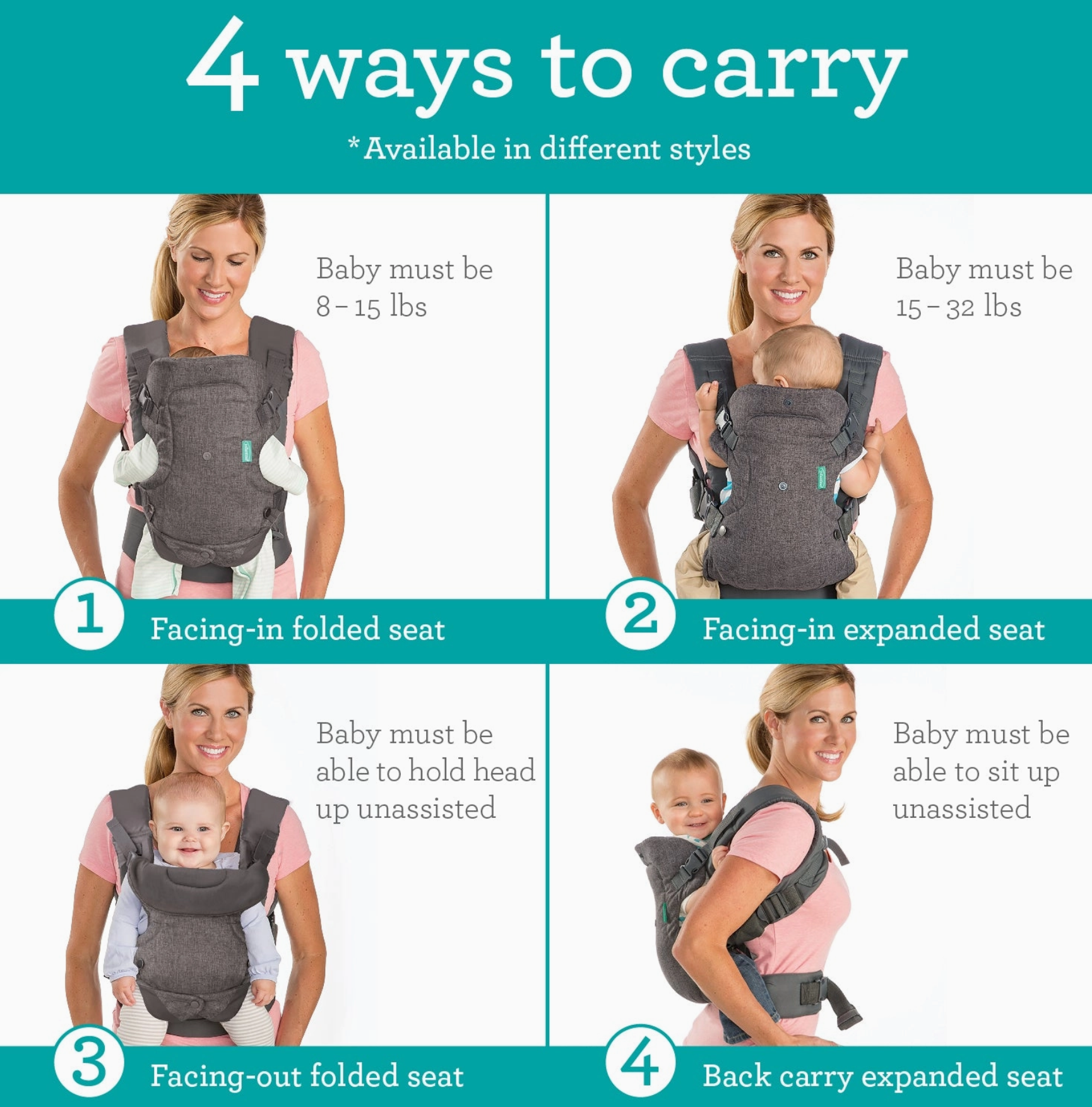 4 ways to carry

*Available in different styles

Baby must be 8 – 15 lbs

1 Facing-in folded seat

Baby must be 15 – 32 lbs

2 Facing-in expanded seat

Baby must be able to hold head up unassisted

3 Facing-out folded seat

Baby must be able to sit up unassisted

4 Back carry expanded seat