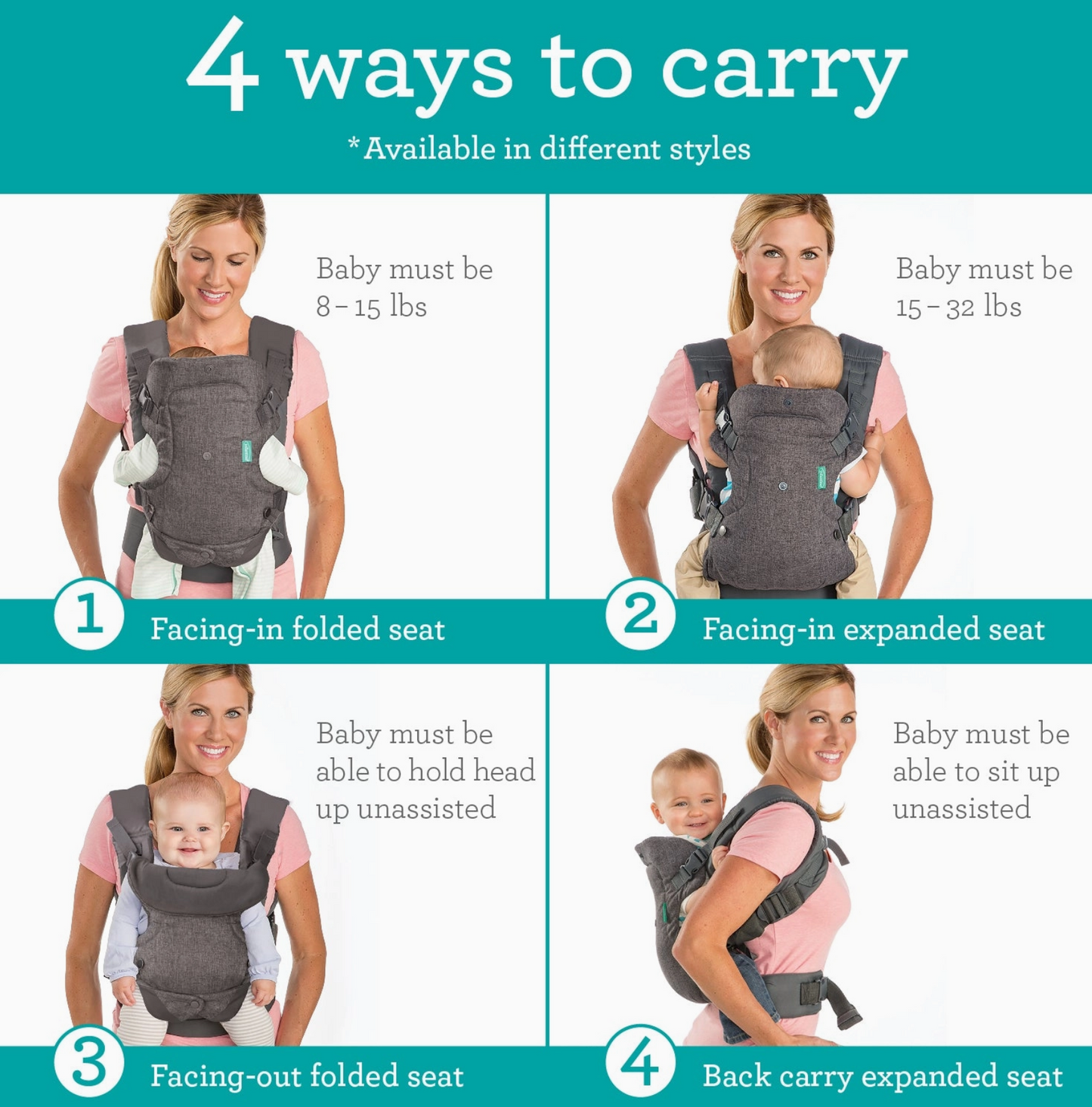 4 ways to carry

*Available in different styles

Baby must be 8 – 15 lbs

1 Facing-in folded seat

Baby must be 15 – 32 lbs

2 Facing-in expanded seat

Baby must be able to hold head up unassisted

3 Facing-out folded seat

Baby must be able to sit up unassisted

4 Back carry expanded seat